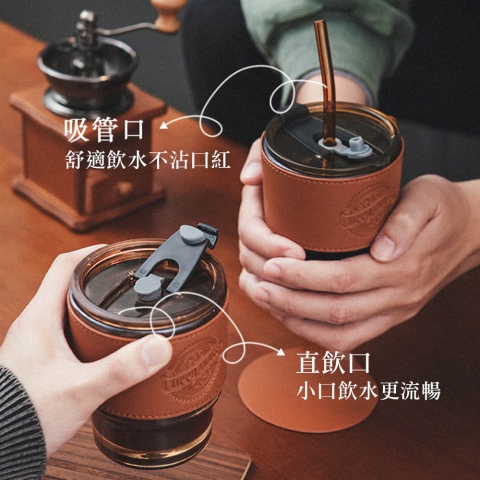 吸管口
舒適飲水不沾口紅

直飲口
小口飲水更流暢