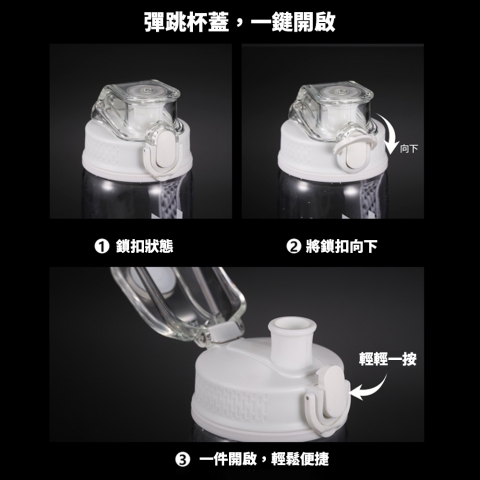 彈跳杯蓋，一鍵開啟

向下

❶ 鎖扣狀態

❷ 將鎖扣向下

輕輕一按

❸ 一件開啟，輕鬆便捷