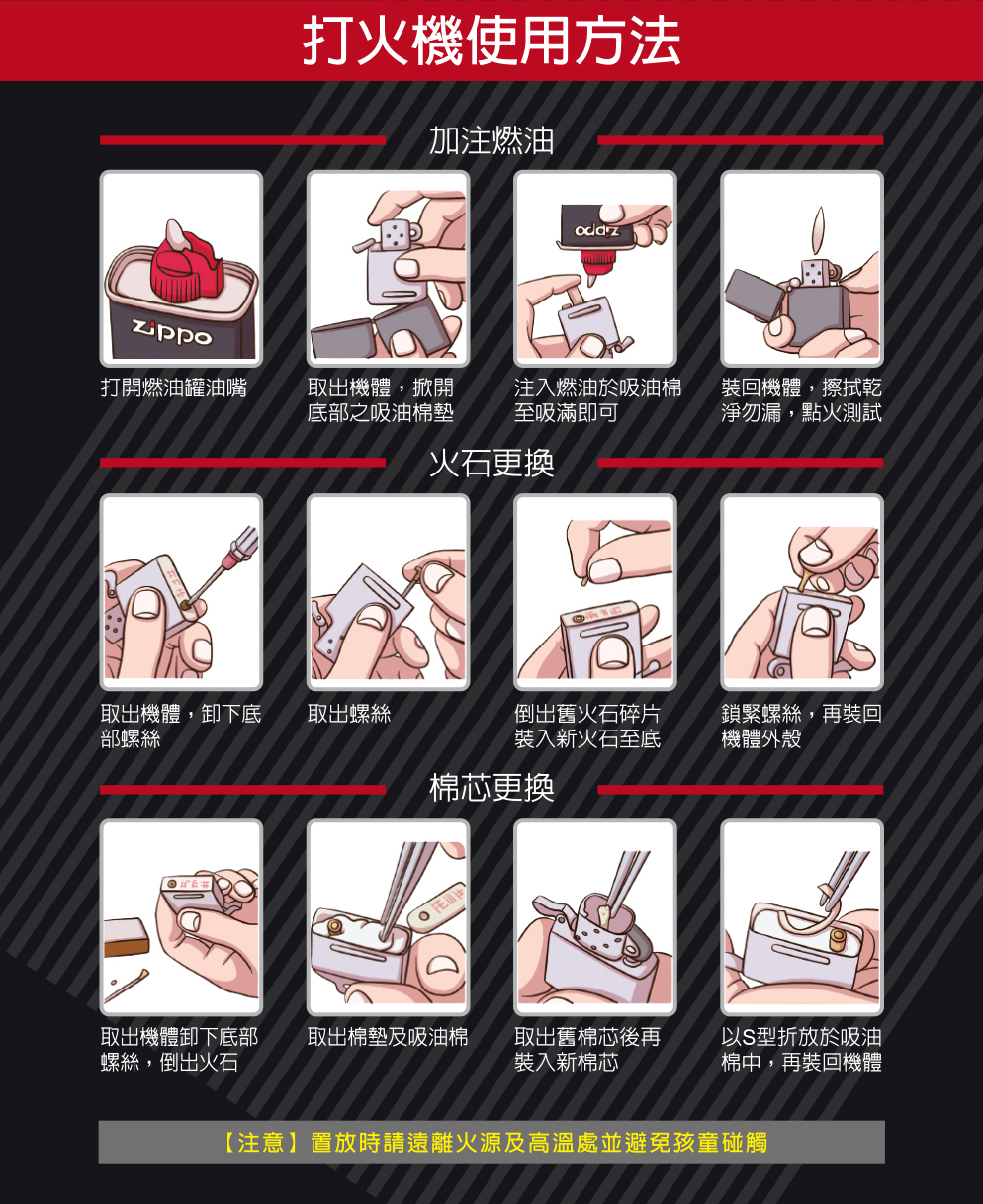 打火機使用方法

加注燃油

Zippo

打開燃油罐油嘴

取出機體，掀開底部之吸油棉墊

Zippo

注入燃油於吸油棉至吸滿即可

裝回機體，擦拭乾淨勿漏，點火測試

火石更換

取出機體，卸下底部螺絲

取出螺絲

倒出舊火石碎片裝入新火石至底

鎖緊螺絲，再裝回機體外殼

棉芯更換

取出機體卸下底部螺絲，倒出火石

取出棉墊及吸油棉

取出舊棉芯後再裝入新棉芯

以S型折放於吸油棉中，再裝回機體

【注意】置放時請遠離火源及高溫處並避免孩童碰觸