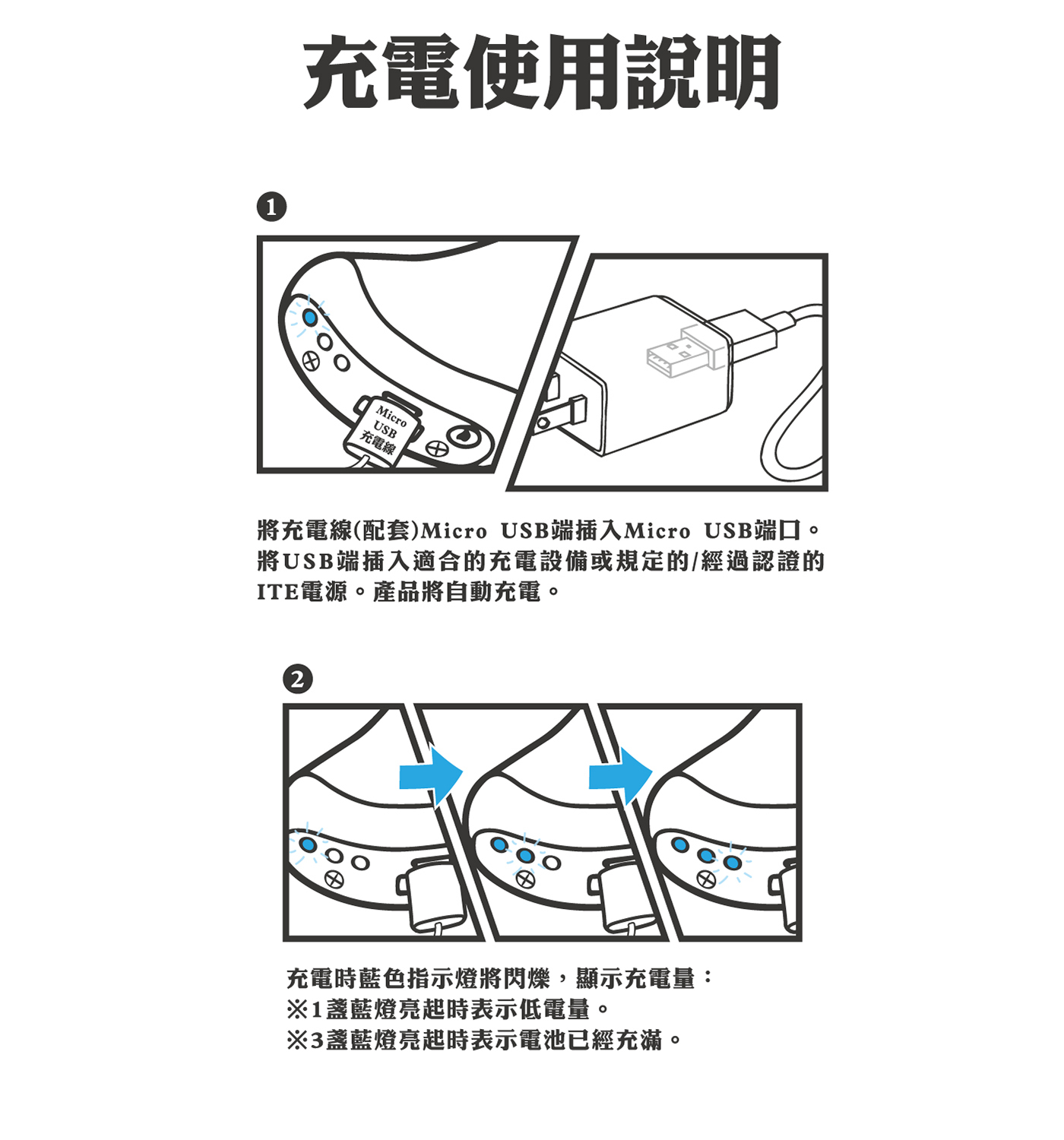 充電使用說明

1

Micro USB 充電線

將充電線(配套)Micro USB端插入Micro USB端口。將USB端插入適合的充電設備或規定的/經過認證的ITE電源。產品將自動充電。

2

充電時藍色指示燈將閃爍，顯示充電量：
※1盞藍燈亮起時表示低電量。
※3盞藍燈亮起時表示電池已經充滿。