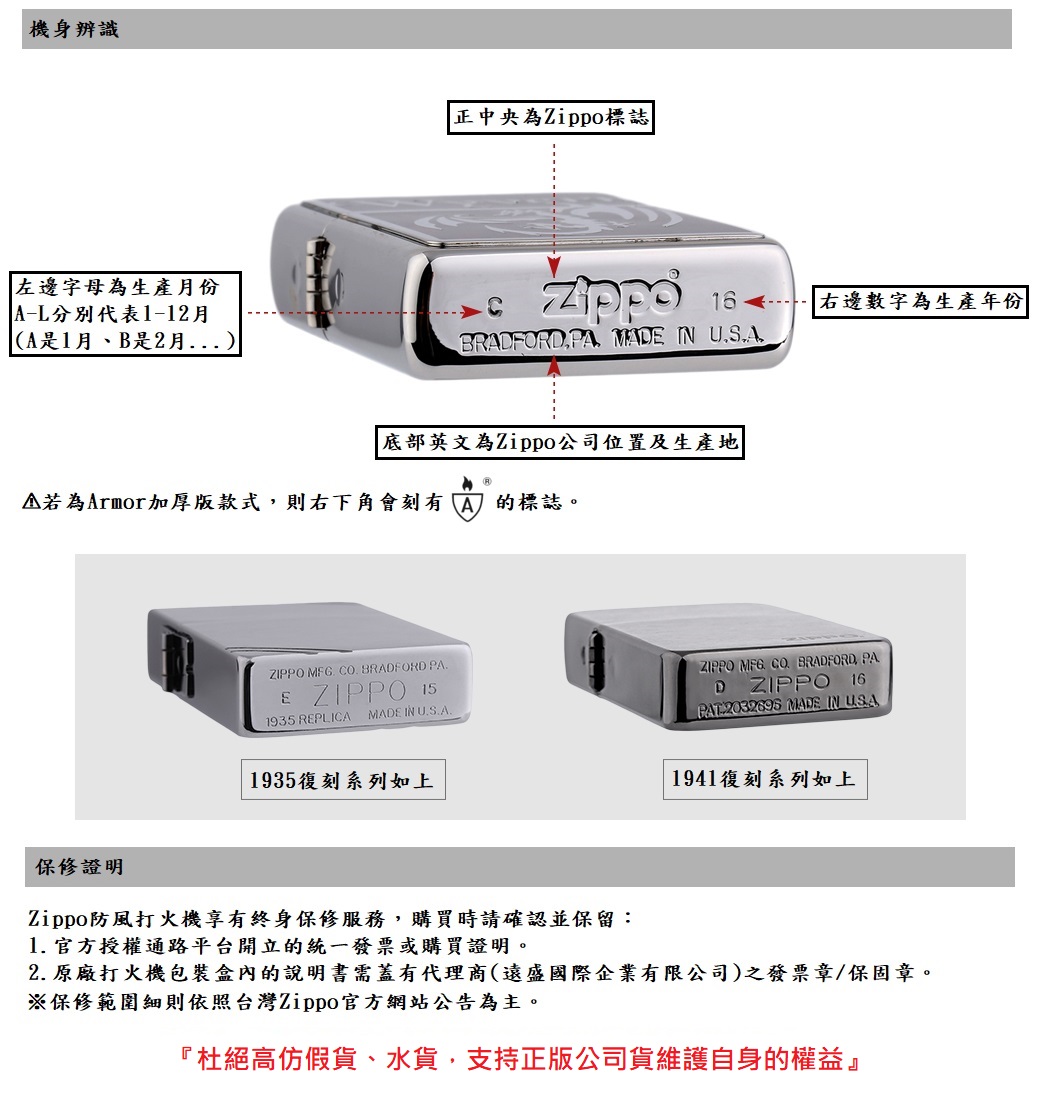 機身辨識

正中央為Zippo標誌

左邊字母為生產月份
A-L分別代表1-12月
(A是1月、B是2月...)

C Zippo® 16
BRADFORD,PA. MADE IN U.S.A.

右邊數字為生產年份

底部英文為Zippo公司位置及生產地

⚠若為Armor加厚版款式，則右下角會刻有 A ® 的標誌。

ZIPPO MFG. CO. BRADFORD PA.
E ZIPPO 15
1935 REPLICA MADE IN U.S.A.

1935復刻系列如上

ZIPPO MFG. CO. BRADFORD, PA.
D ZIPPO 16
PAT.2032695 MADE IN U.S.A.

1941復刻系列如上

保修證明

Zippo防風打火機享有終身保修服務，購買時請確認並保留：
1.官方授權通路平台開立的統一發票或購買證明。
2.原廠打火機包裝盒內的說明書需蓋有代理商(遠盛國際企業有限公司)之發票章/保固章。
※保修範圍細則依照台灣Zippo官方網站公告為主。

『杜絕高仿假貨、水貨，支持正版公司貨維護自身的權益』